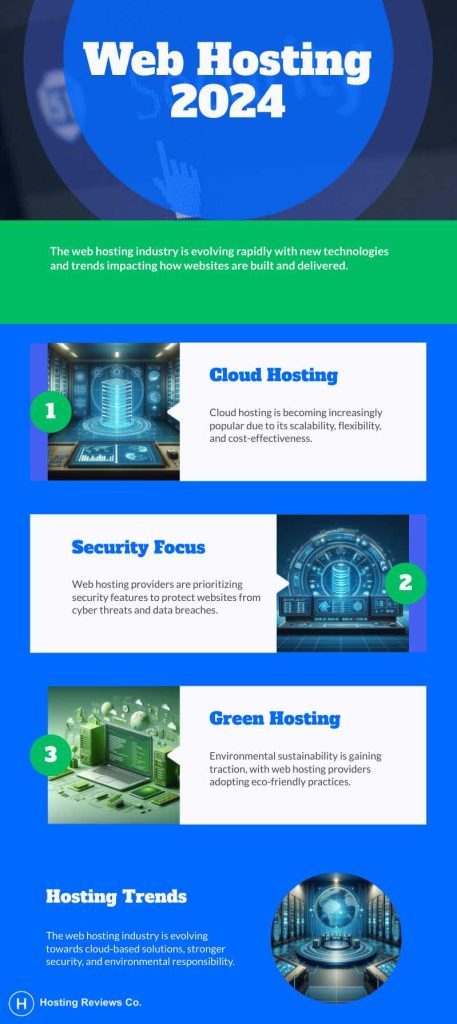 Web Hosting 2024

The web hosting industry is evolving rapidly with new technologies and trends impacting how websites are built and delivered.

1

Cloud Hosting

Cloud hosting is becoming increasingly popular due to its scalability, flexibility, and cost-effectiveness.

Security Focus

Web hosting providers are prioritizing security features to protect websites from cyber threats and data breaches.

2

3

Green Hosting

Environmental sustainability is gaining traction, with web hosting providers adopting eco-friendly practices.

Hosting Trends

The web hosting industry is evolving towards cloud-based solutions, stronger security, and environmental responsibility.

H Hosting Reviews Co.